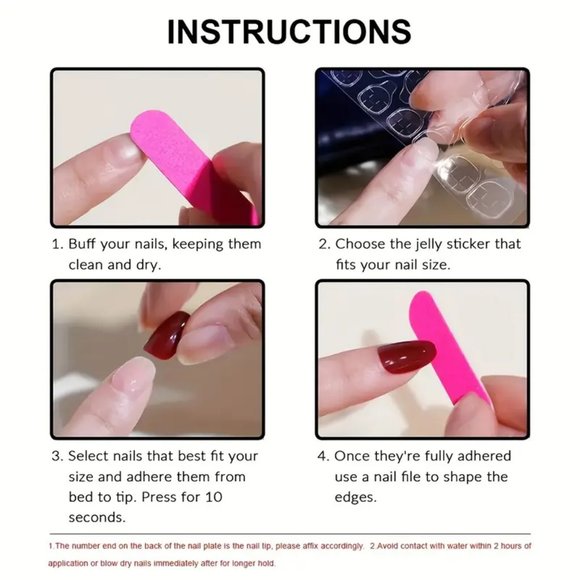 INSTRUCTIONS

1. Buff your nails, keeping them clean and dry.

2. Choose the jelly sticker that fits your nail size.

3. Select nails that best fit your size and adhere them from bed to tip. Press for 10 seconds.

4. Once they're fully adhered use a nail file to shape the edges.

1.The number end on the back of the nail plate is the nail tip, please affix accordingly. 2.Avoid contact with water within 2 hours of application or blow dry nails immediately after for longer hold.